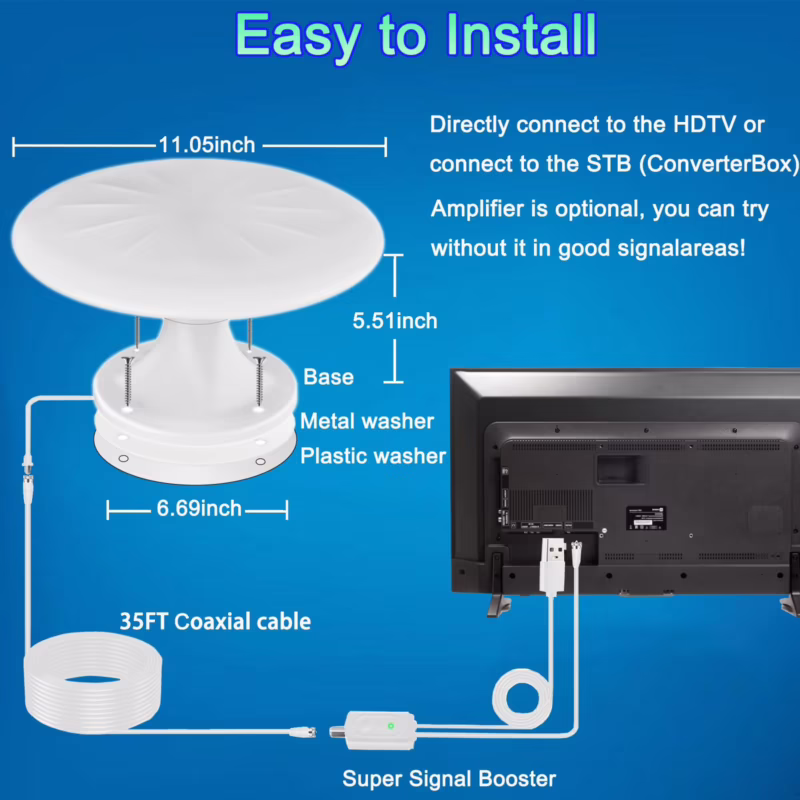 Easy to Install

Directly connect to the HDTV or connect to the STB (ConverterBox)

Amplifier is optional, you can try without it in good signalareas!

11.05inch

5.51inch

Base

Metal washer

Plastic washer

6.69inch

35FT Coaxial cable

Super Signal Booster