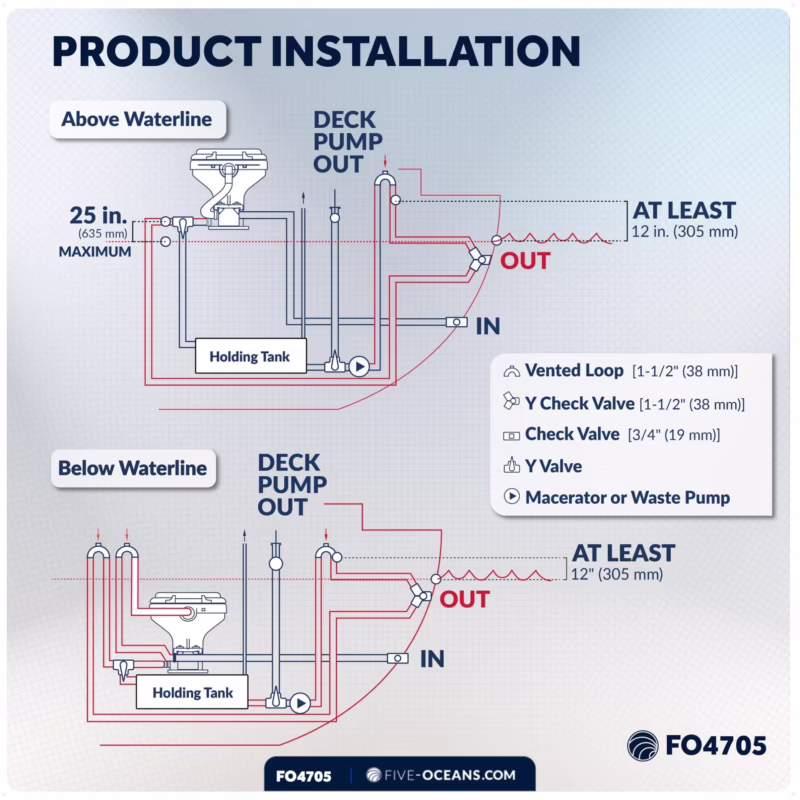 PRODUCT INSTALLATION

Above Waterline

DECK PUMP OUT

25 in. (635 mm) MAXIMUM

AT LEAST 12 in. (305 mm)

OUT

IN

Holding Tank

Vented Loop [1-1/2" (38 mm)]
Y Check Valve [1-1/2" (38 mm)]
Check Valve [3/4" (19 mm)]
Y Valve
Macerator or Waste Pump

Below Waterline

DECK PUMP OUT

AT LEAST 12" (305 mm)

OUT

IN

Holding Tank

FO4705

FO4705 | FIVE-OCEANS.COM