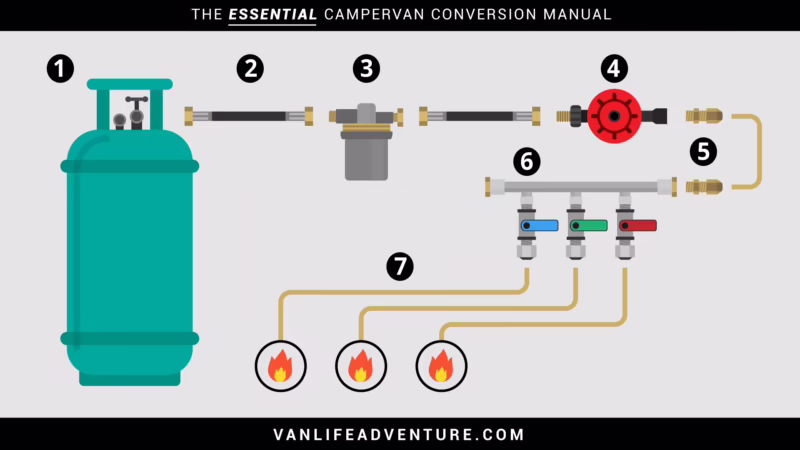 THE ESSENTIAL CAMPERVAN CONVERSION MANUAL

1

2

3

4

5

6

7

VANLIFEADVENTURE.COM