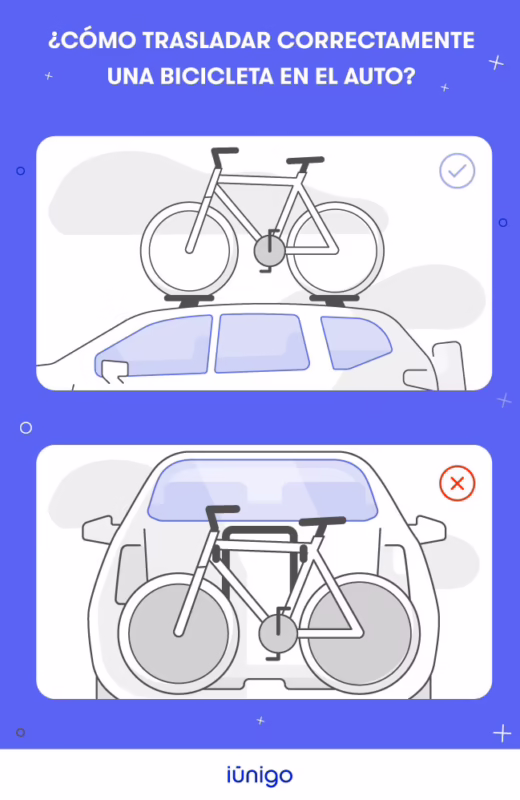 ¿CÓMO TRASLADAR CORRECTAMENTE UNA BICICLETA EN EL AUTO?

iūnigo