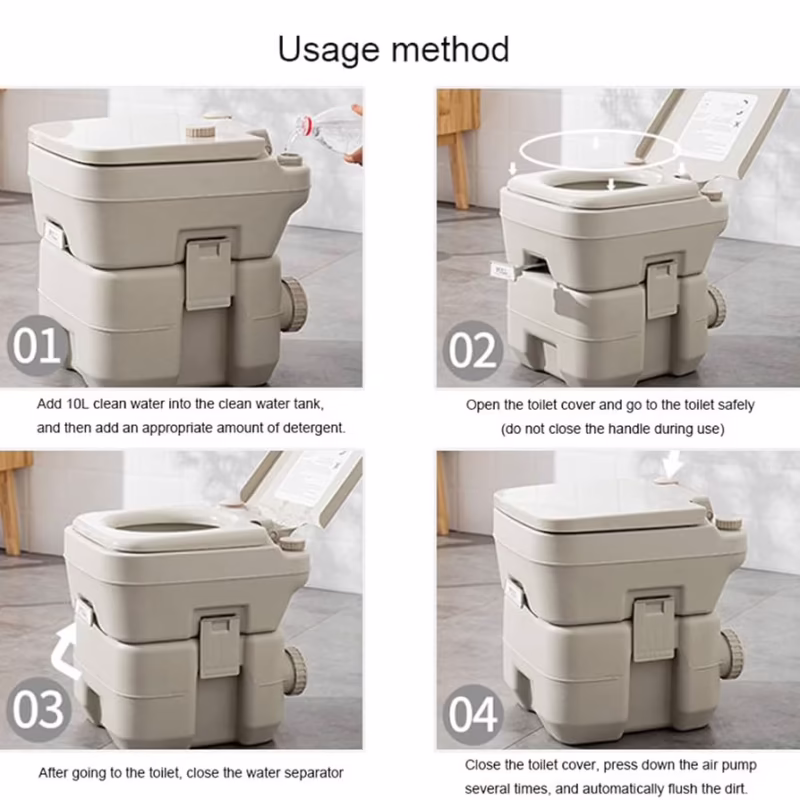 Usage method

01

Add 10L clean water into the clean water tank, and then add an appropriate amount of detergent.

02

Open the toilet cover and go to the toilet safely (do not close the handle during use)

03

After going to the toilet, close the water separator

04

Close the toilet cover, press down the air pump several times, and automatically flush the dirt.