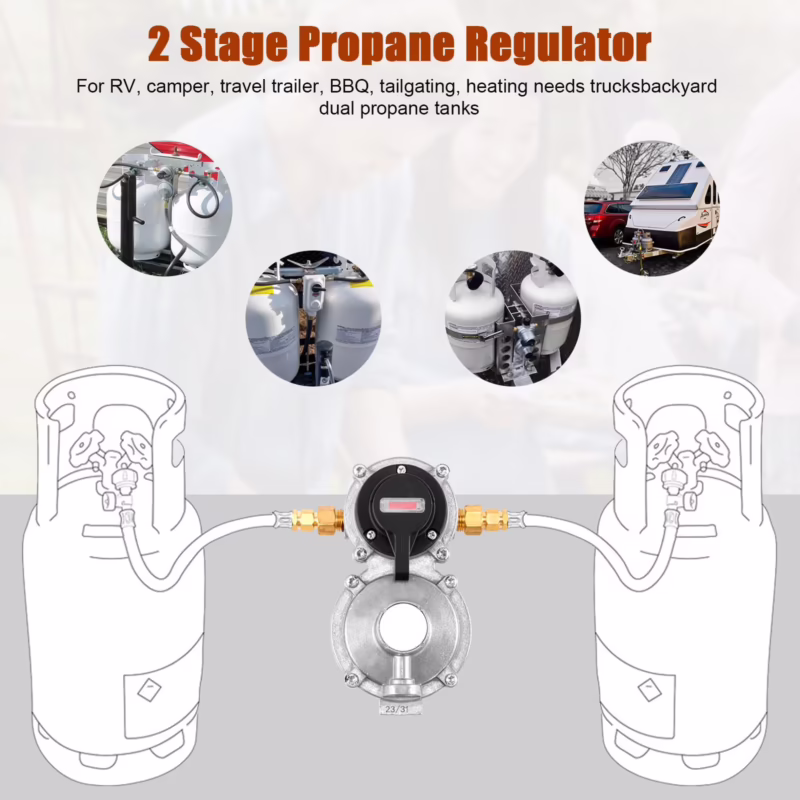 2 Stage Propane Regulator

For RV, camper, travel trailer, BBQ, tailgating, heating needs trucksbackyard dual propane tanks

23/31